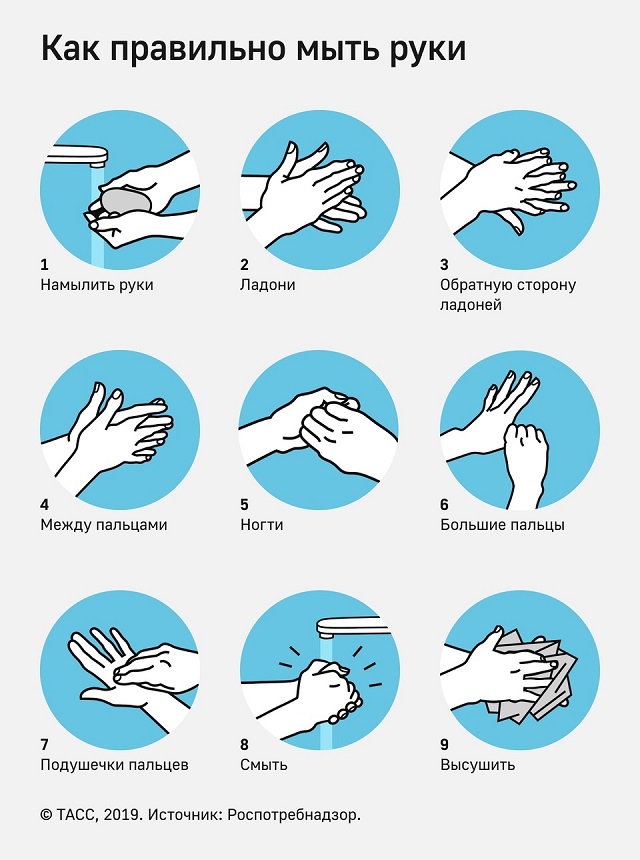 Как правильно мыть руки

1
Намылить руки

2
Ладони

3
Обратную сторону ладоней

4
Между пальцами

5
Ногти

6
Большие пальцы

7
Подушечки пальцев

8
Смыть

9
Высушить

© ТАСС, 2019. Источник: Роспотребнадзор.